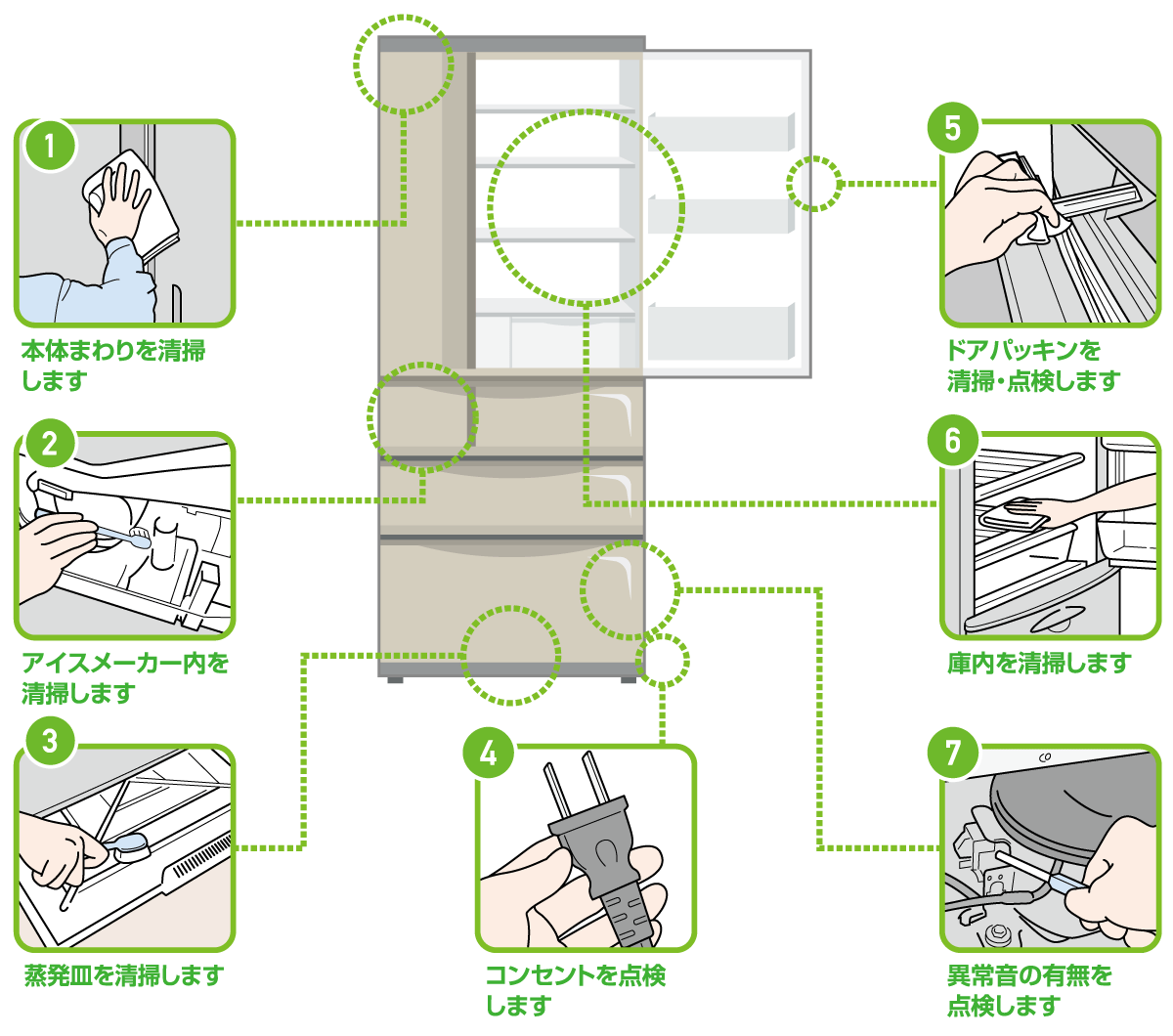 1
本体まわりを清掃します

2
アイスメーカー内を清掃します

3
蒸発皿を清掃します

4
コンセントを点検します

5
ドアパッキンを清掃・点検します

6
庫内を清掃します

7
異常音の有無を点検します