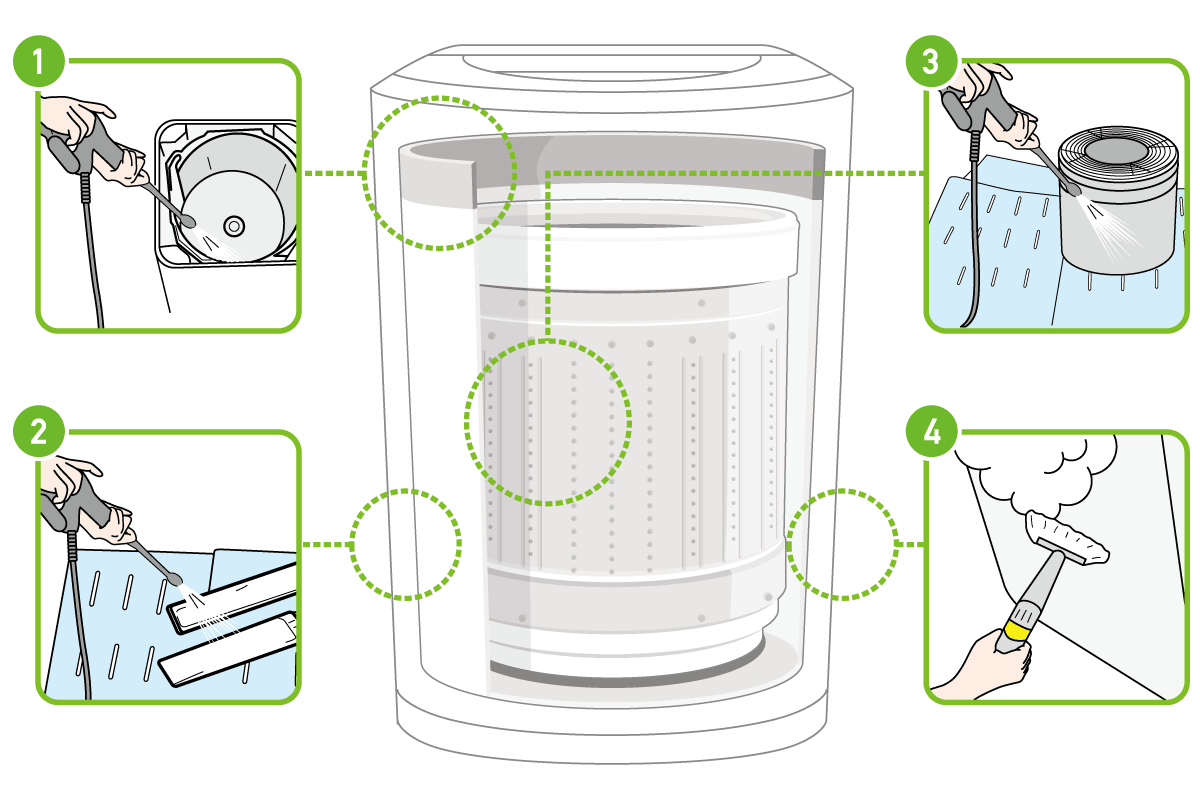 1

2

3

4